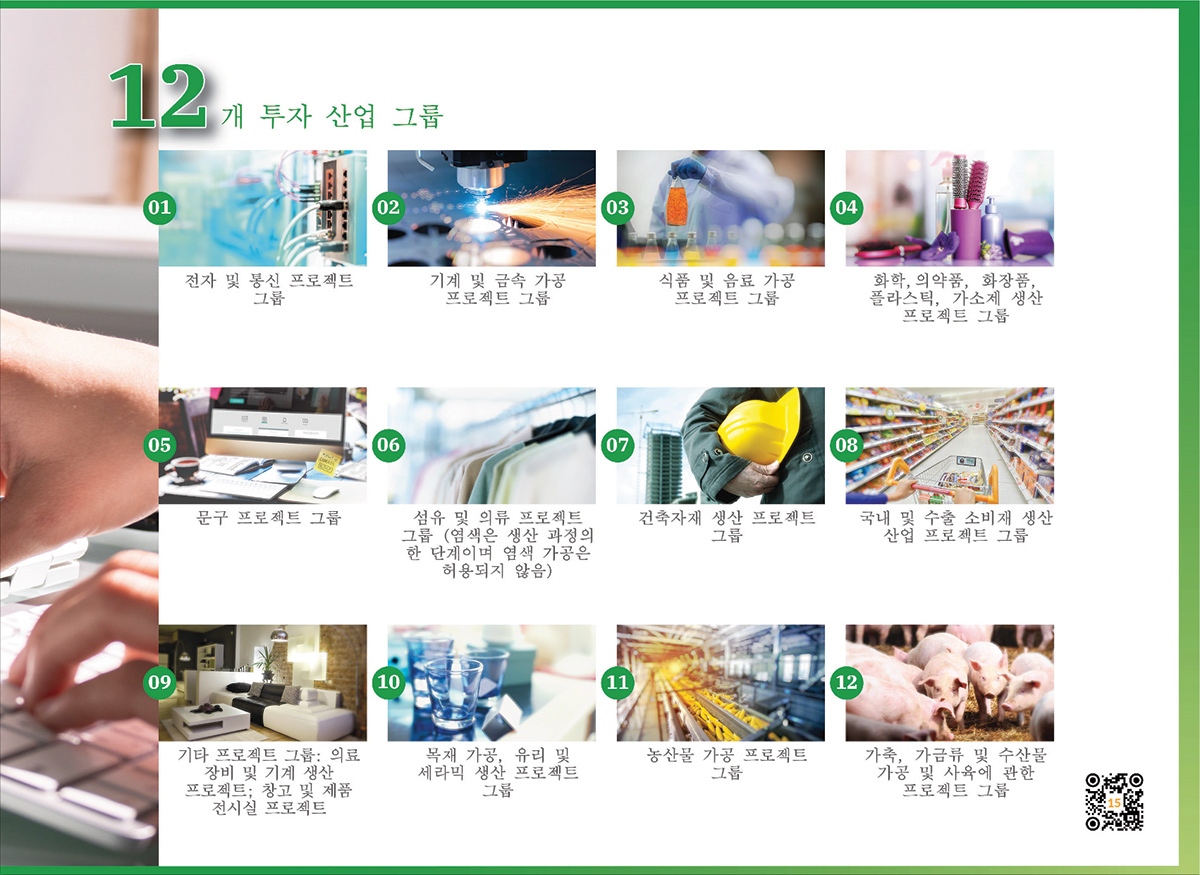 12 개 투자 산업 그룹

01
전자 및 통신 프로젝트 그룹

02
기계 및 금속 가공 프로젝트 그룹

03
식품 및 음료 가공 프로젝트 그룹

04
화학, 의약품, 화장품, 플라스틱, 가소제 생산 프로젝트 그룹

05
문구 프로젝트 그룹

06
섬유 및 의류 프로젝트 그룹 (염색은 생산 과정의 한 단계이며 염색 가공은 허용되지 않음)

07
건축자재 생산 프로젝트 그룹

08
국내 및 수출 소비재 생산 산업 프로젝트 그룹

09
기타 프로젝트 그룹: 의료 장비 및 기계 생산 프로젝트; 창고 및 제품 전시실 프로젝트

10
목재 가공, 유리 및 세라믹 생산 프로젝트 그룹

11
농산물 가공 프로젝트 그룹

12
가축, 가금류 및 수산물 가공 및 사육에 관한 프로젝트 그룹

15