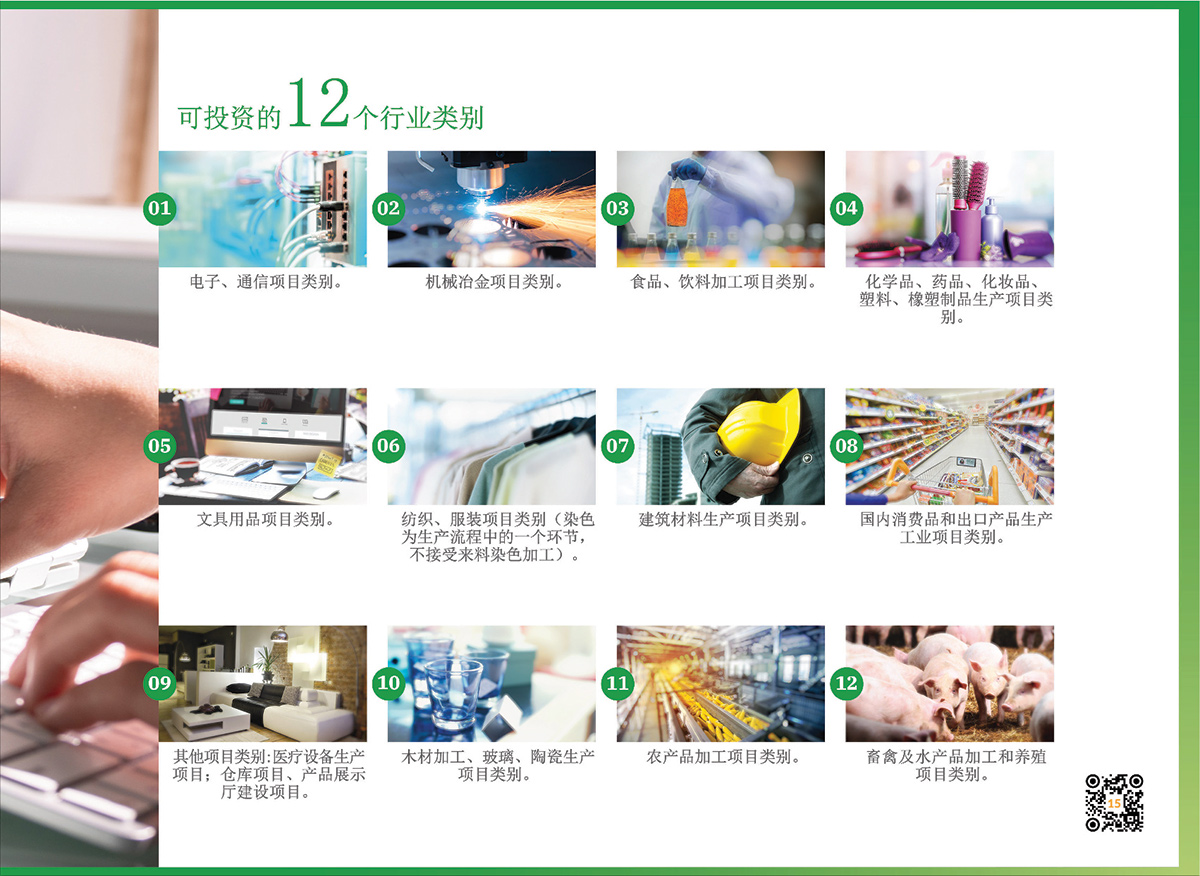 可投资的12个行业类别

01
电子、通信项目类别。

02
机械冶金项目类别。

03
食品、饮料加工项目类别。

04
化学品、药品、化妆品、塑料、橡塑制品生产项目类别。

05
文具用品项目类别。

06
纺织、服装项目类别（染色为生产流程中的一个环节，不接受来料染色加工）。

07
建筑材料生产项目类别。

08
国内消费品和出口产品生产工业项目类别。

09
其他项目类别：医疗设备生产项目；仓库项目、产品展示厅建设项目。

10
木材加工、玻璃、陶瓷生产项目类别。

11
农产品加工项目类别。

12
畜禽及水产品加工和养殖项目类别。

15