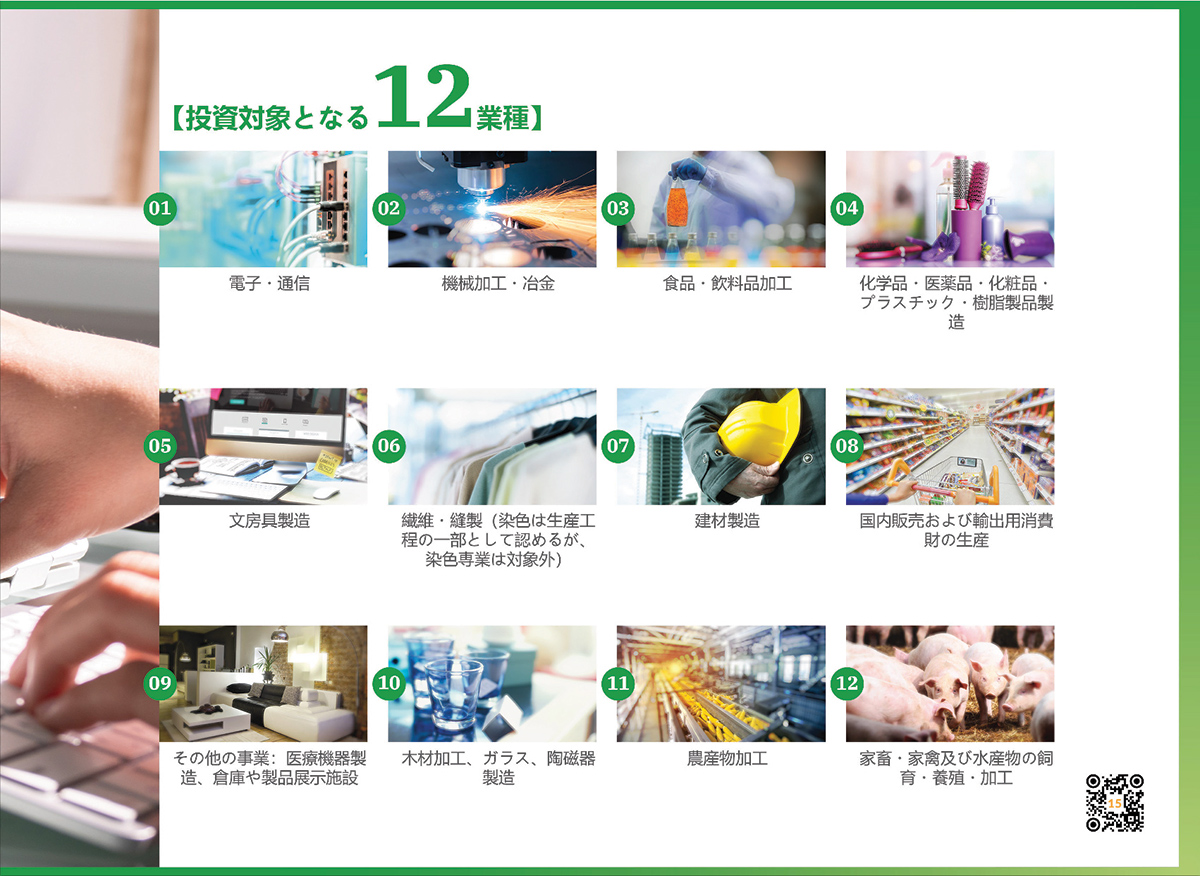 【投資対象となる12業種】

01
電子・通信

02
機械加工・冶金

03
食品・飲料品加工

04
化学品・医薬品・化粧品・プラスチック・樹脂製品製造

05
文房具製造

06
繊維・縫製（染色は生産工程の一部として認めるが、染色専業は対象外）

07
建材製造

08
国内販売および輸出用消費財の生産

09
その他の事業：医療機器製造、倉庫や製品展示施設

10
木材加工、ガラス、陶磁器製造

11
農産物加工

12
家畜・家禽及び水産物の飼育・養殖・加工

15